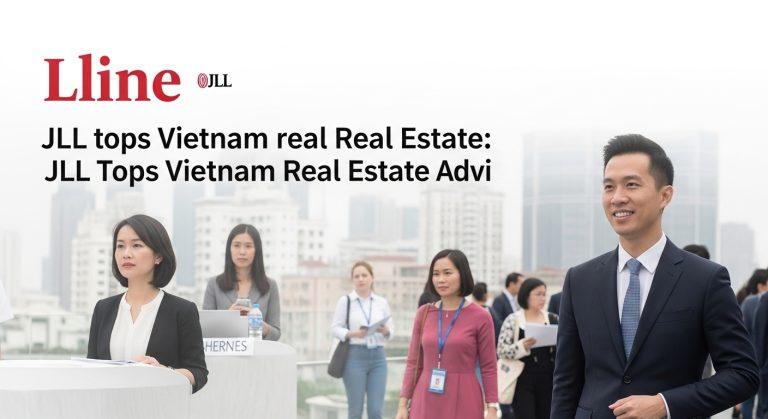 Lline JLL

JLL tops Vietnam real Real Estate: JLL Tops Vietnam Real Estate Advi

HERNES